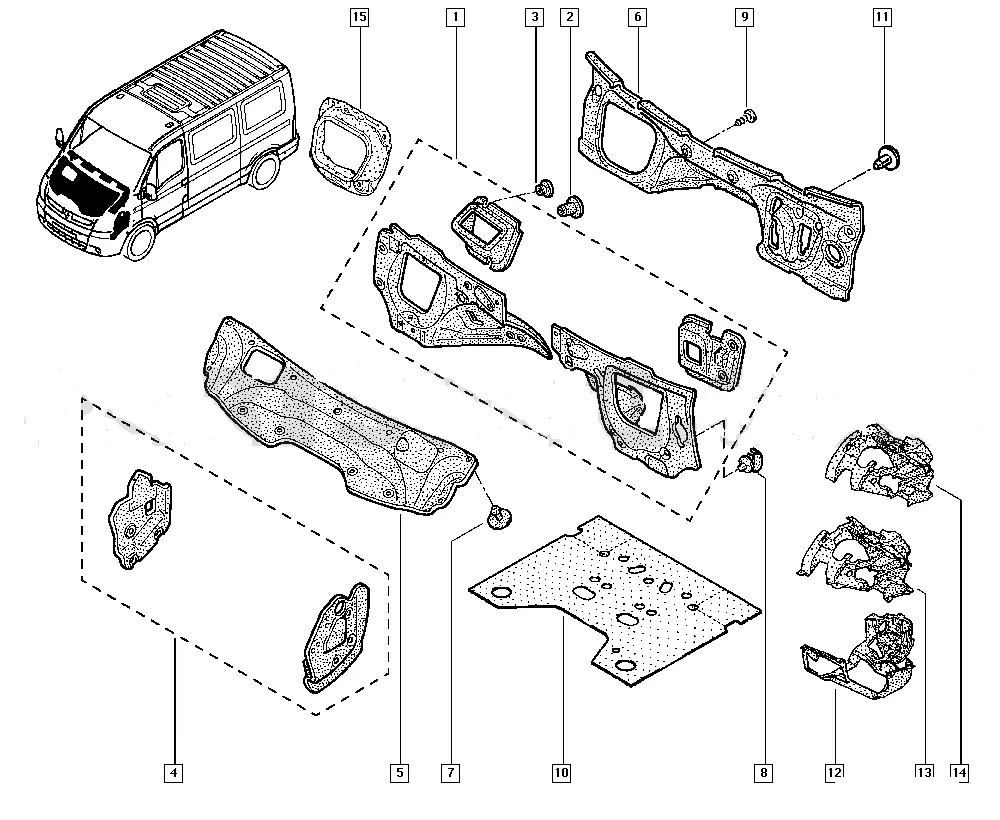 15
1
3
2
6
9
11
4
5
7
10
8
12
13
14